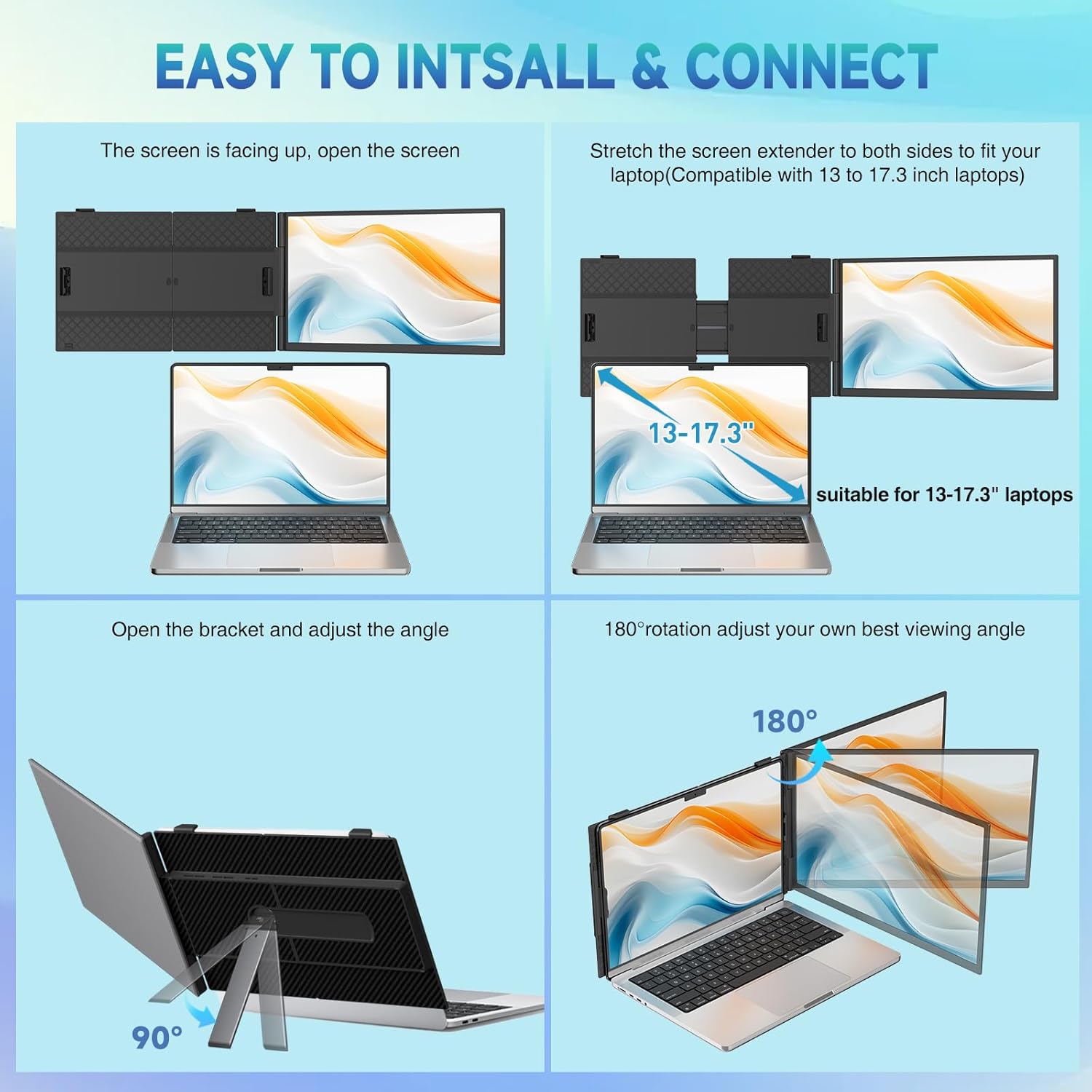 EASY TO INTSALL & CONNECT

The screen is facing up, open the screen

Stretch the screen extender to both sides to fit your laptop(Compatible with 13 to 17.3 inch laptops)

13-17.3"

suitable for 13-17.3" laptops

Open the bracket and adjust the angle

90°

180°rotation adjust your own best viewing angle

180°